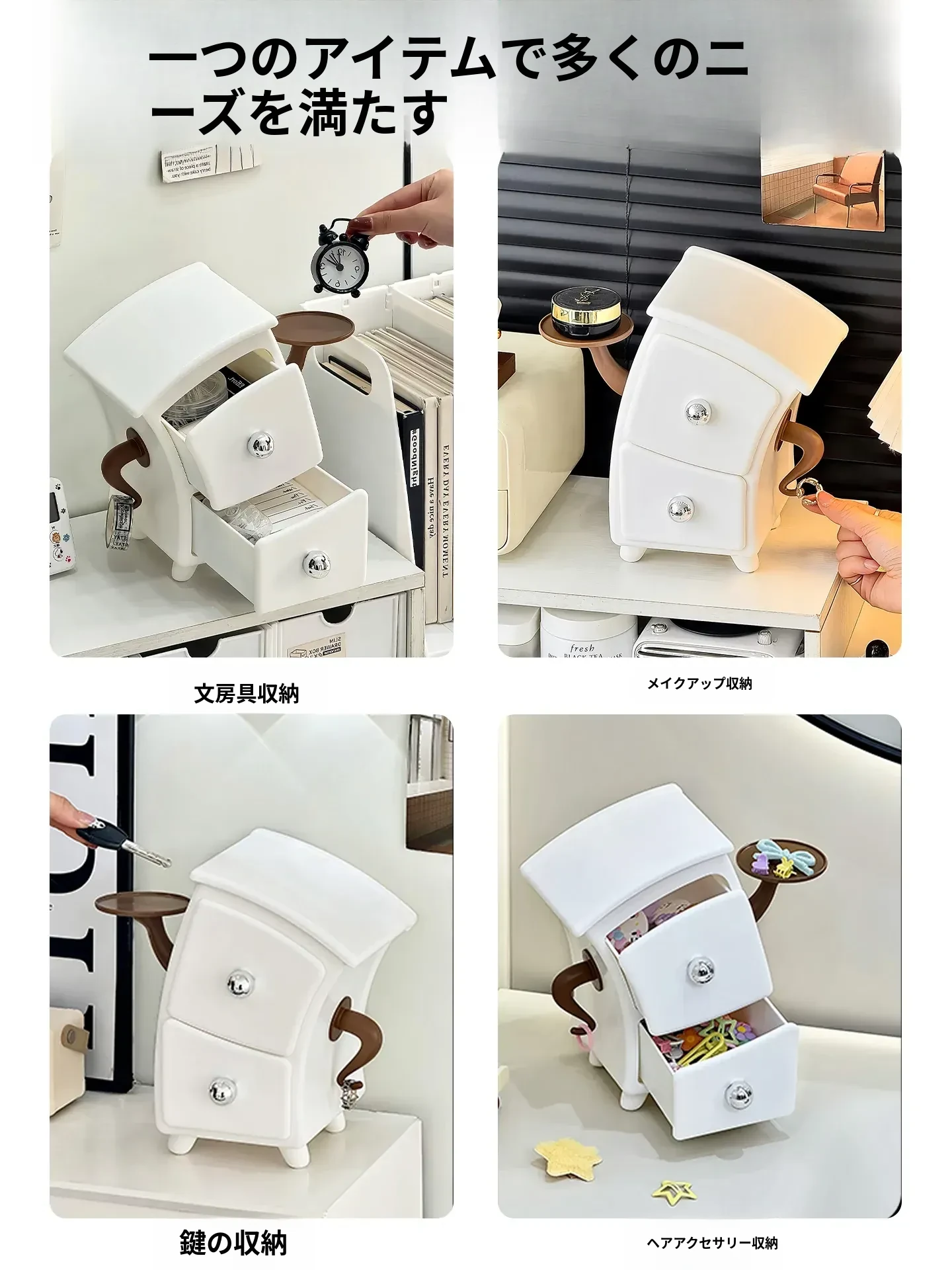 一つのアイテムで多くのニーズを満たす

文房具収納

メイクアップ収納

鍵の収納

ヘアアクセサリー収納