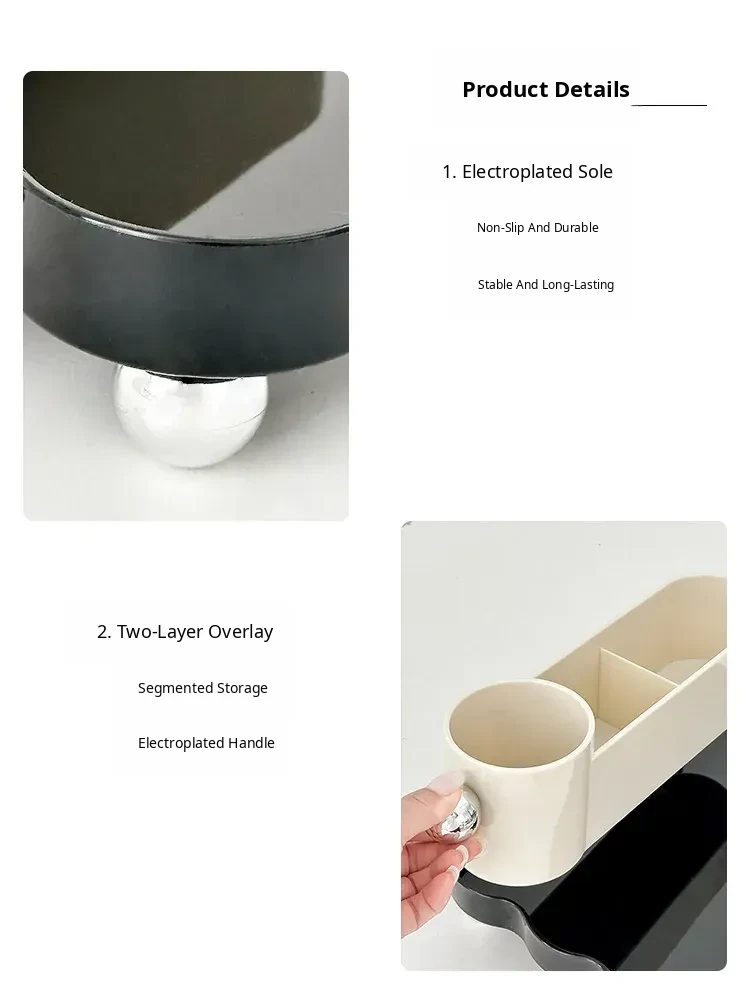 Product Details

1. Electroplated Sole

Non-Slip And Durable

Stable And Long-Lasting

2. Two-Layer Overlay

Segmented Storage

Electroplated Handle