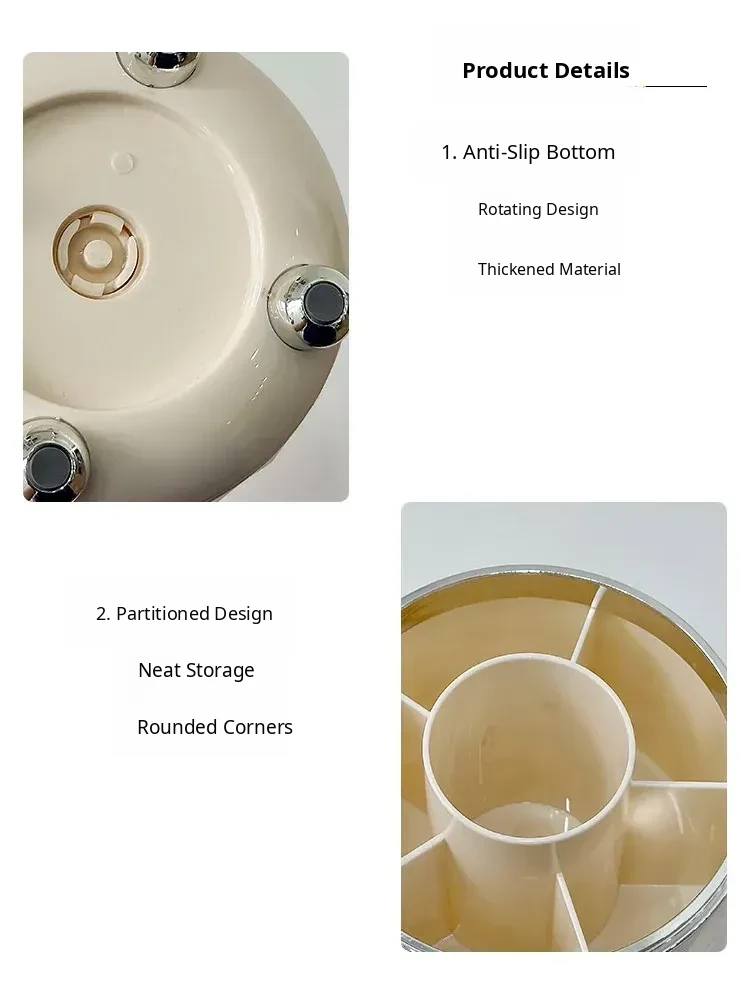 Product Details

1. Anti-Slip Bottom

Rotating Design

Thickened Material

2. Partitioned Design

Neat Storage

Rounded Corners