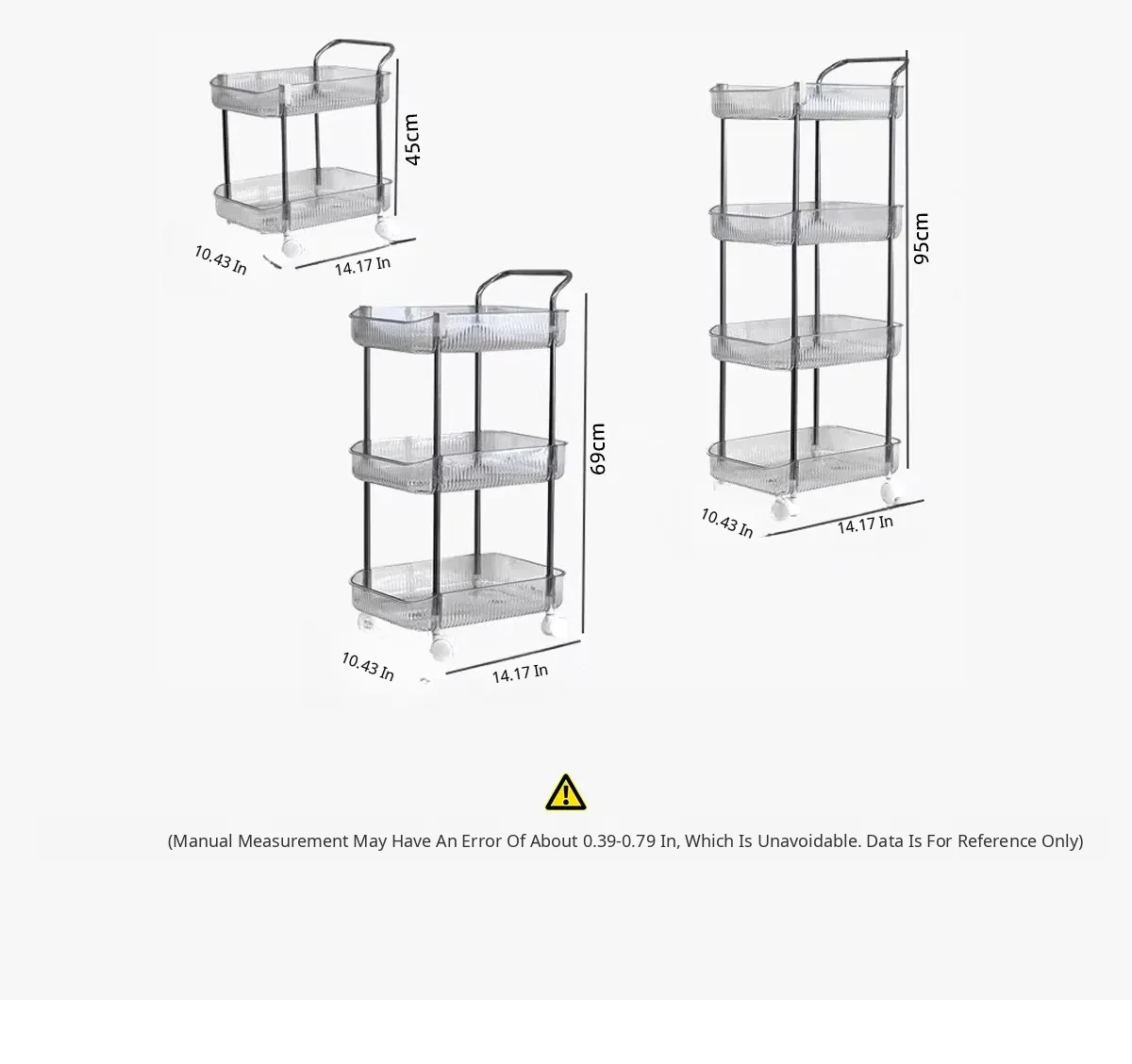 45cm
10.43 In
14.17 In

95cm
10.43 In
14.17 In

69cm
10.43 In
14.17 In

(Manual Measurement May Have An Error Of About 0.39-0.79 In, Which Is Unavoidable. Data Is For Reference Only)