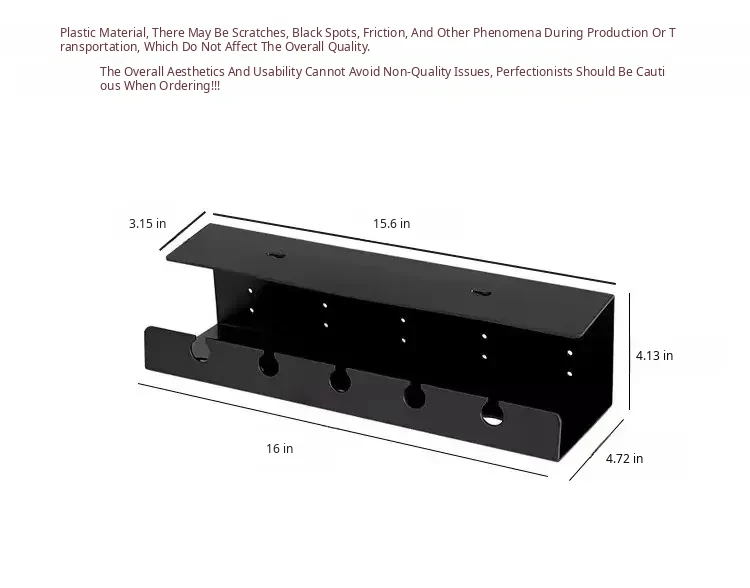 Plastic Material, There May Be Scratches, Black Spots, Friction, And Other Phenomena During Production Or Transportation, Which Do Not Affect The Overall Quality.

The Overall Aesthetics And Usability Cannot Avoid Non-Quality Issues, Perfectionists Should Be Cautious When Ordering!!!

3.15 in

15.6 in

4.13 in

16 in

4.72 in